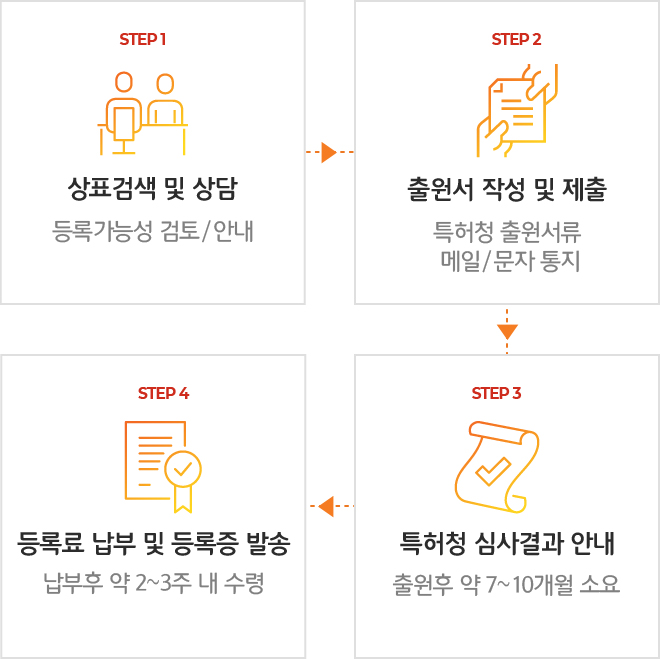 STEP 1

상표검색 및 상담

등록가능성 검토/안내

STEP 2

출원서 작성 및 제출

특허청 출원서류 메일/문자 통지

STEP 3

특허청 심사결과 안내

출원후 약 7~10개월 소요

STEP 4

등록료 납부 및 등록증 발송

납부후 약 2~3주 내 수령